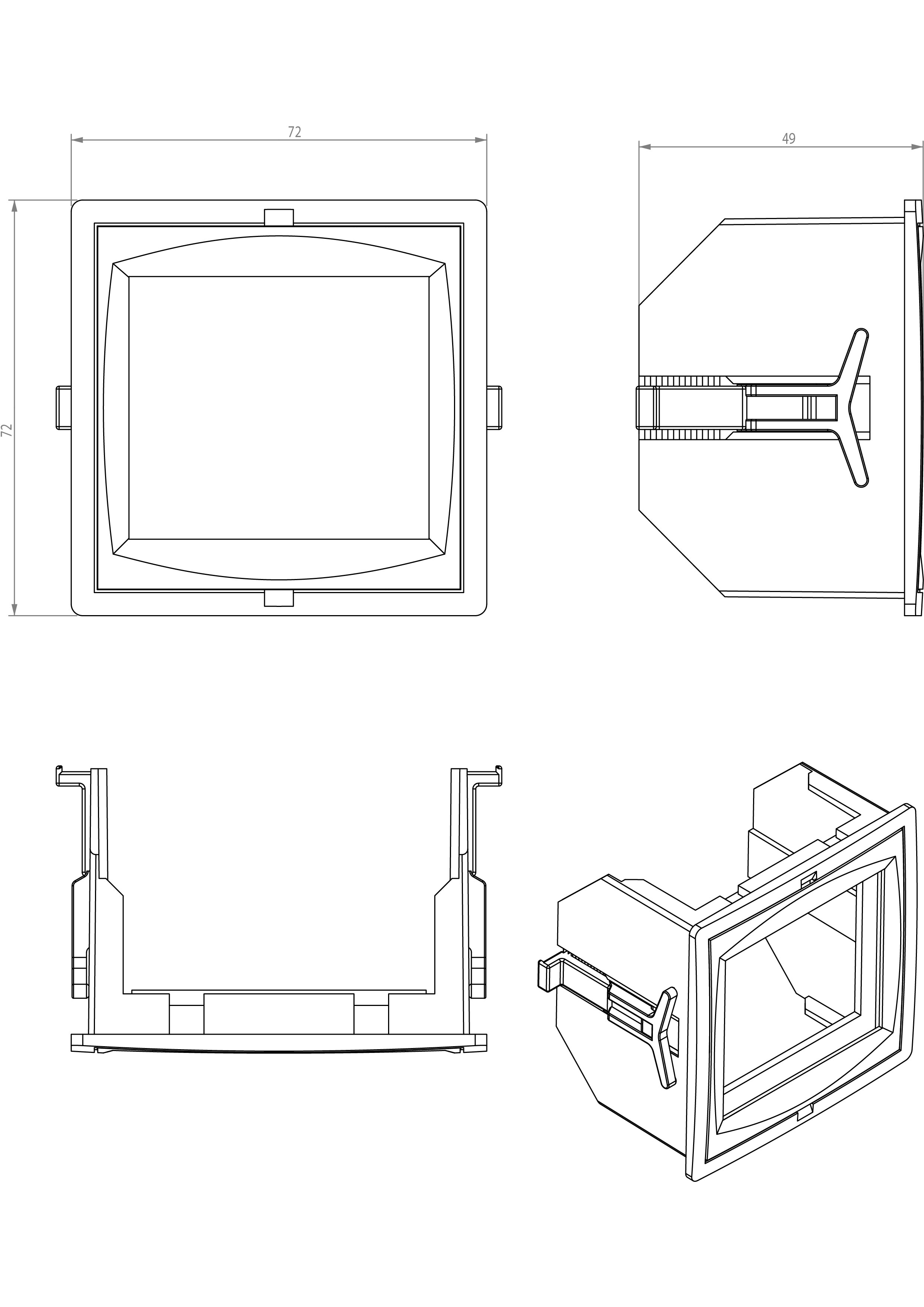 72

49

72